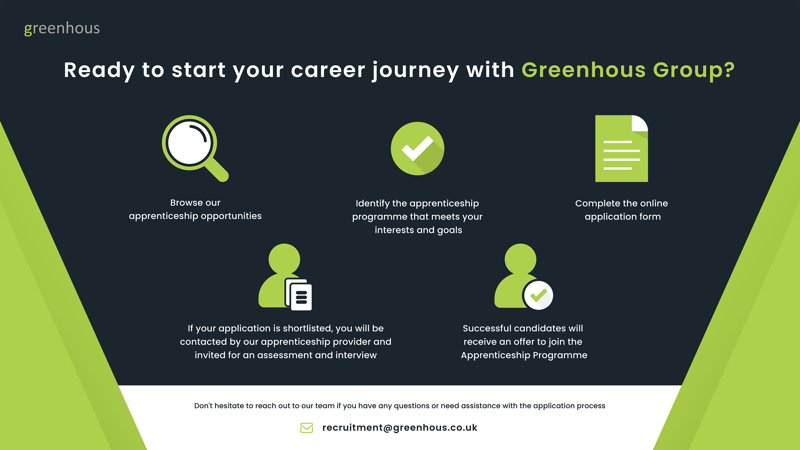 greenhous

Ready to start your career journey with Greenhous Group?

Browse our apprenticeship opportunities

Identify the apprenticeship programme that meets your interests and goals

Complete the online application form

If your application is shortlisted, you will be contacted by our apprenticeship provider and invited for an assessment and interview

Successful candidates will receive an offer to join the Apprenticeship Programme

Don't hesitate to reach out to our team if you have any questions or need assistance with the application process

recruitment@greenhous.co.uk